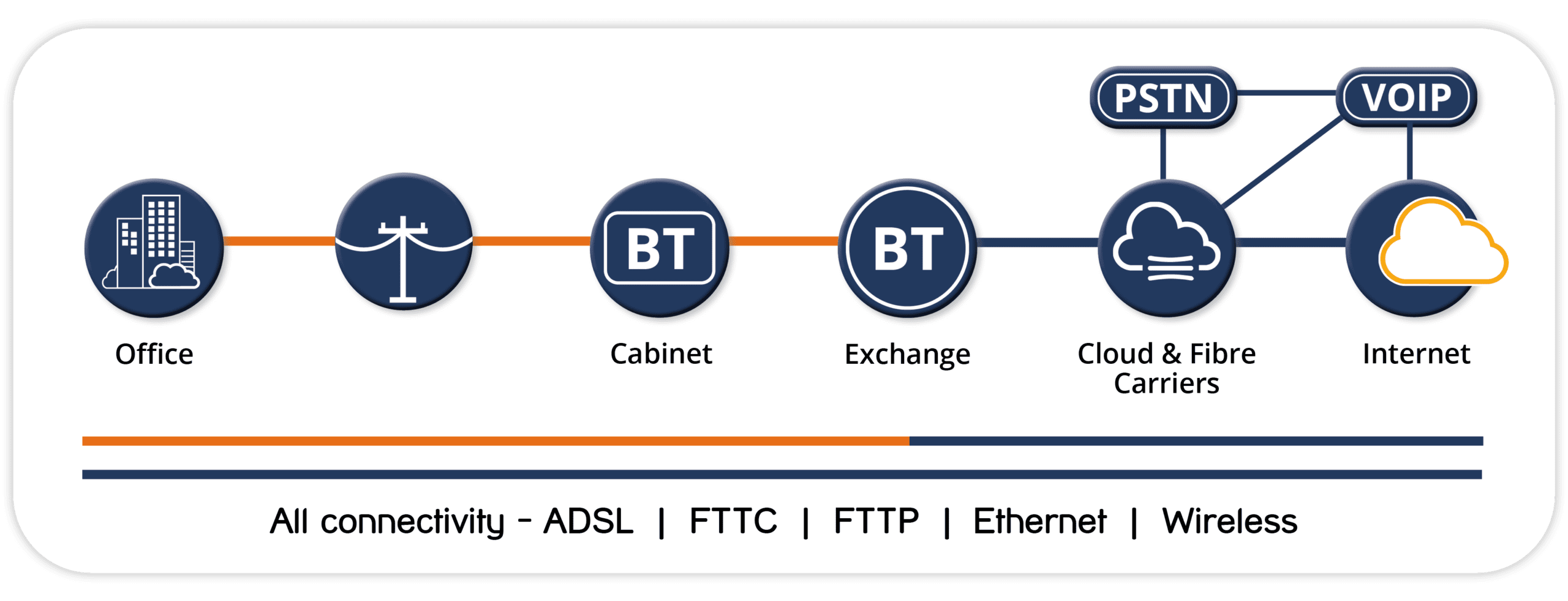 PSTN

VOIP

BT

BT

Office

Cabinet

Exchange

Cloud & Fibre Carriers

Internet

All connectivity - ADSL | FTTC | FTTP | Ethernet | Wireless